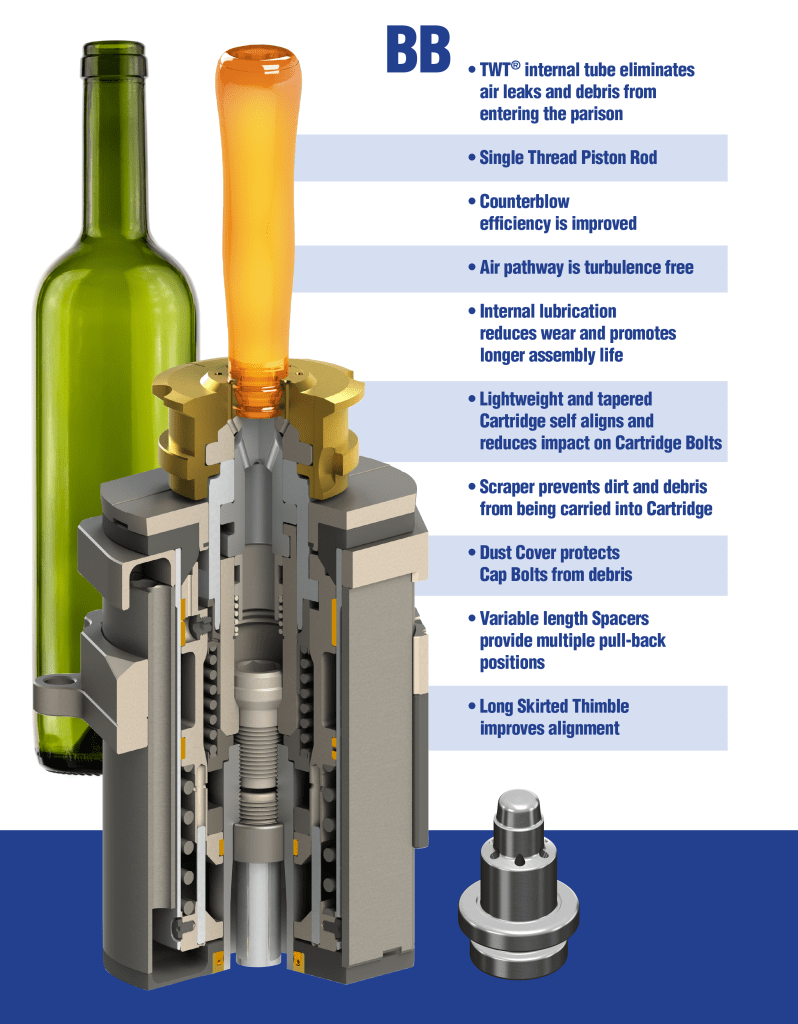 BB

• TWT® internal tube eliminates air leaks and debris from entering the parison

• Single Thread Piston Rod

• Counterblow efficiency is improved

• Air pathway is turbulence free

• Internal lubrication reduces wear and promotes longer assembly life

• Lightweight and tapered Cartridge self aligns and reduces impact on Cartridge Bolts

• Scraper prevents dirt and debris from being carried into Cartridge

• Dust Cover protects Cap Bolts from debris

• Variable length Spacers provide multiple pull-back positions

• Long Skirted Thimble improves alignment