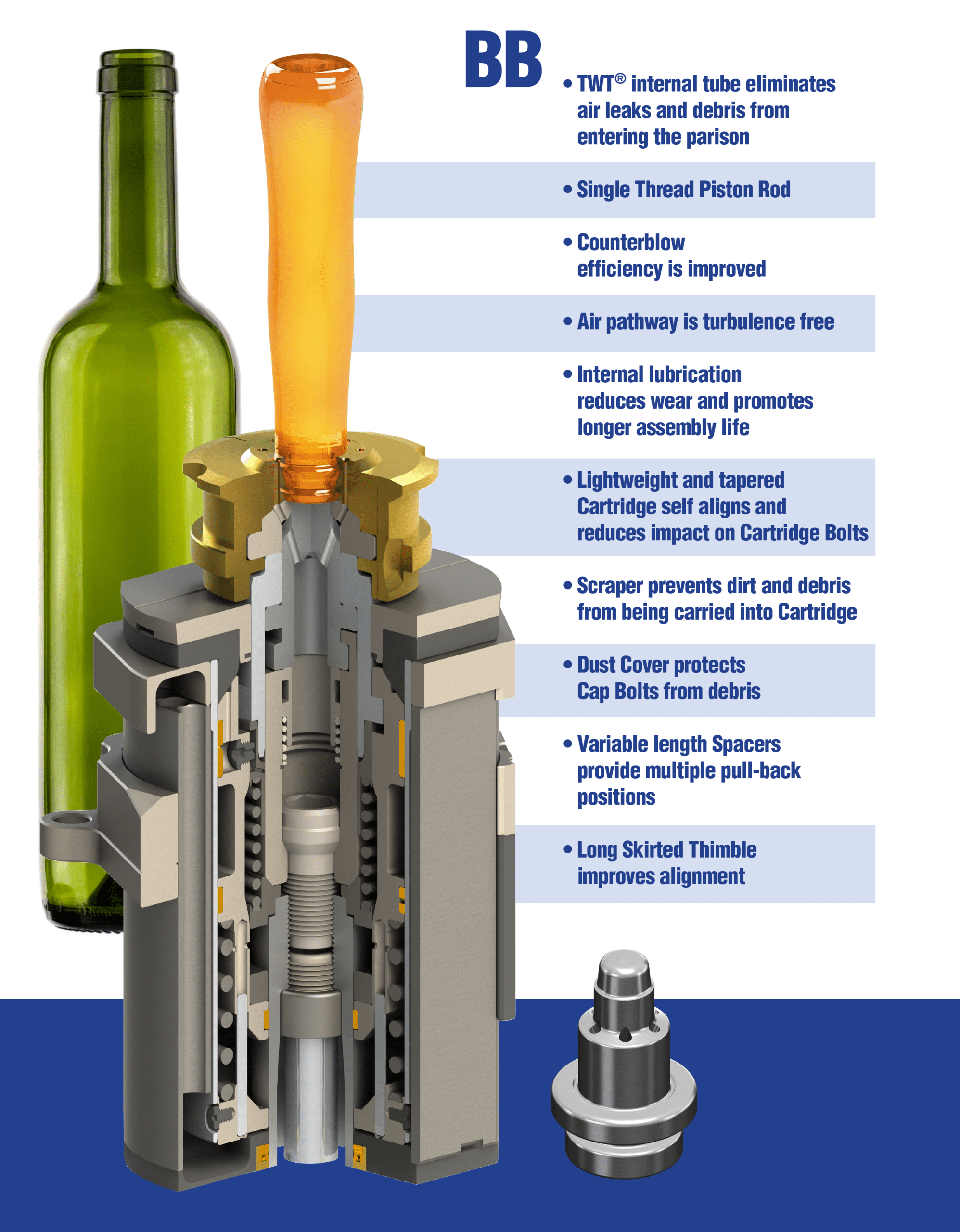 BB

• TWT® internal tube eliminates air leaks and debris from entering the parison

• Single Thread Piston Rod

• Counterblow efficiency is improved

• Air pathway is turbulence free

• Internal lubrication reduces wear and promotes longer assembly life

• Lightweight and tapered Cartridge self aligns and reduces impact on Cartridge Bolts

• Scraper prevents dirt and debris from being carried into Cartridge

• Dust Cover protects Cap Bolts from debris

• Variable length Spacers provide multiple pull-back positions

• Long Skirted Thimble improves alignment