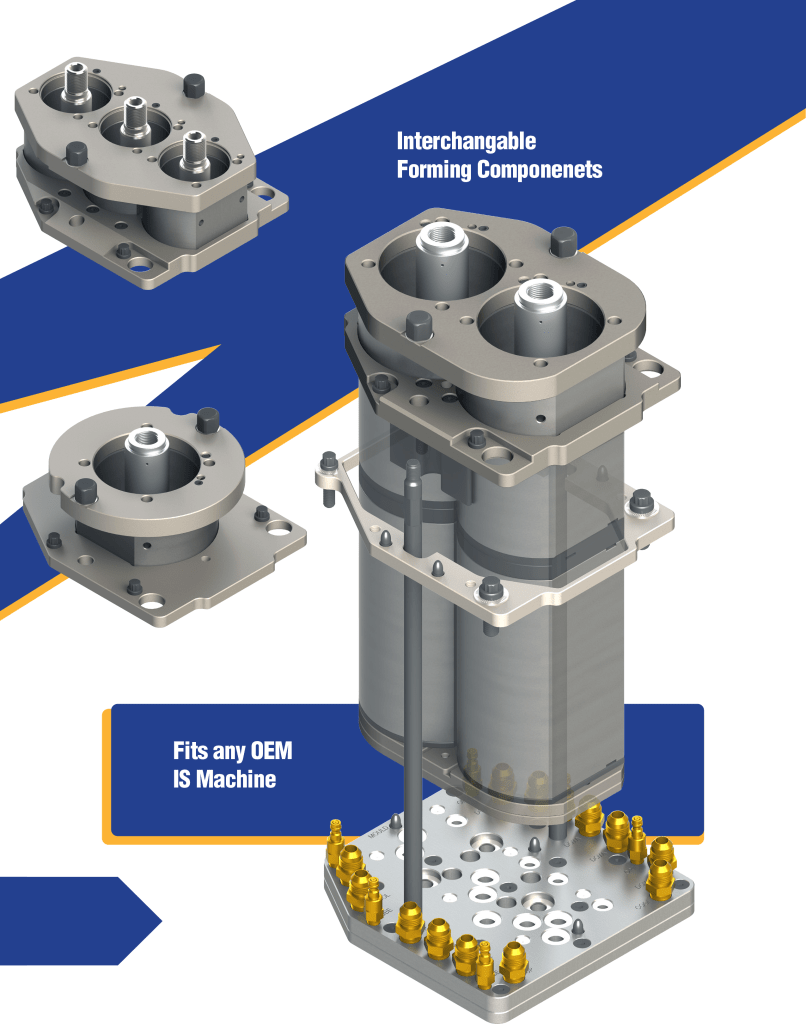 Interchangable
Forming Componenets

Fits any OEM
IS Machine